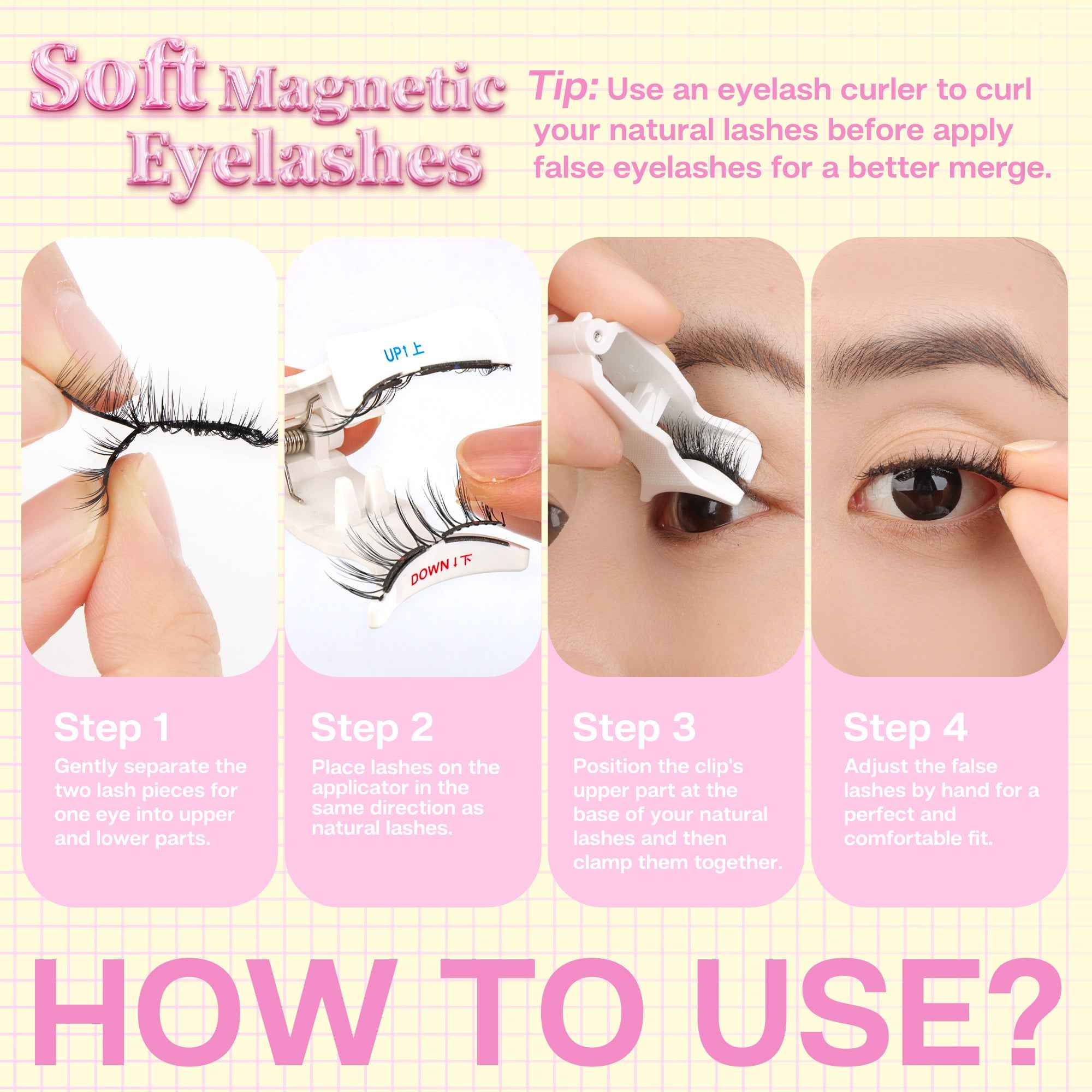 Soft Magnetic Eyelashes

Tip: Use an eyelash curler to curl your natural lashes before apply false eyelashes for a better merge.

UP↑上

DOWN↓下

Step 1
Gently separate the two lash pieces for one eye into upper and lower parts.

Step 2
Place lashes on the applicator in the same direction as natural lashes.

Step 3
Position the clip's upper part at the base of your natural lashes and then clamp them together.

Step 4
Adjust the false lashes by hand for a perfect and comfortable fit.

HOW TO USE?