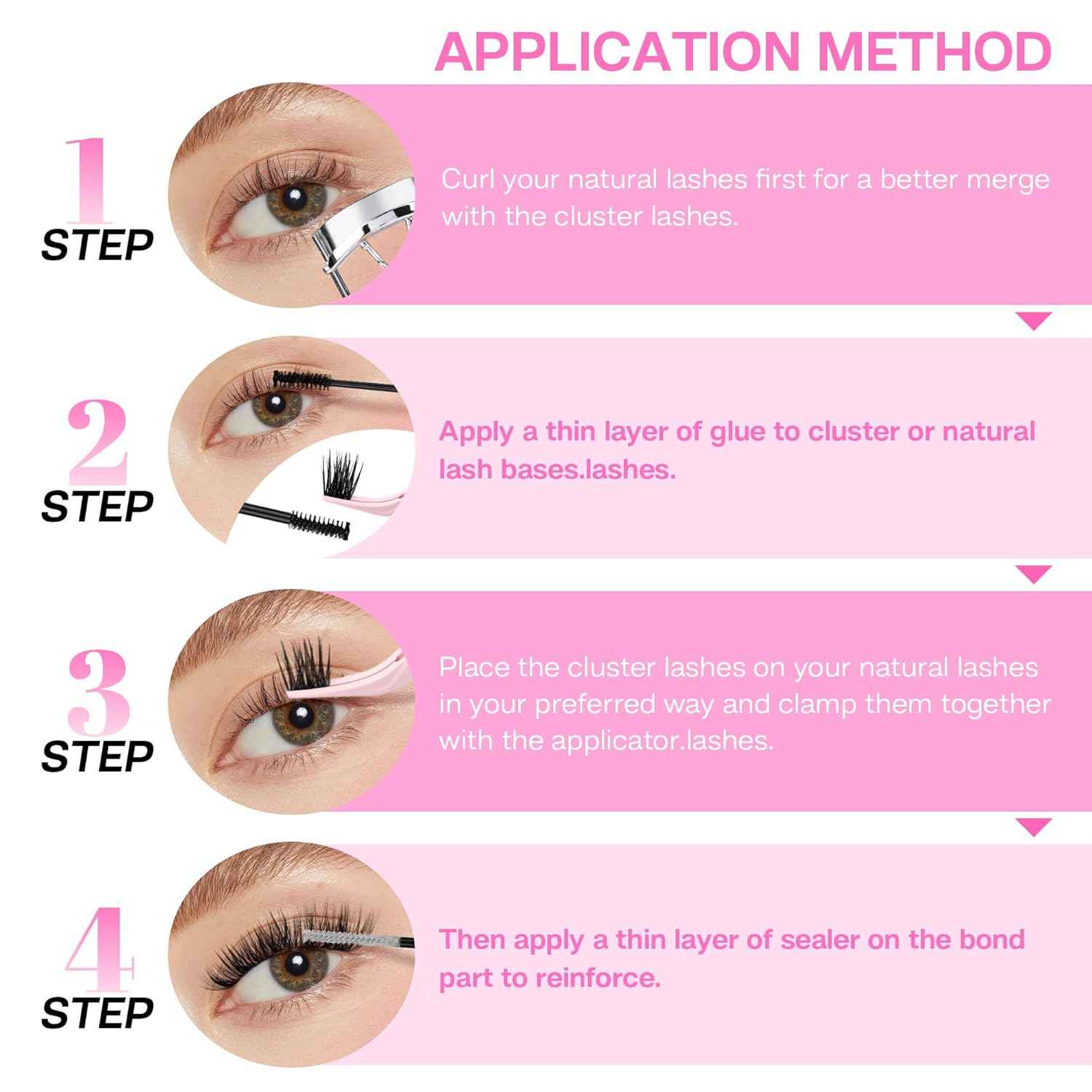 APPLICATION METHOD

1
STEP

Curl your natural lashes first for a better merge with the cluster lashes.

2
STEP

Apply a thin layer of glue to cluster or natural lash bases.lashes.

3
STEP

Place the cluster lashes on your natural lashes in your preferred way and clamp them together with the applicator.lashes.

4
STEP

Then apply a thin layer of sealer on the bond part to reinforce.